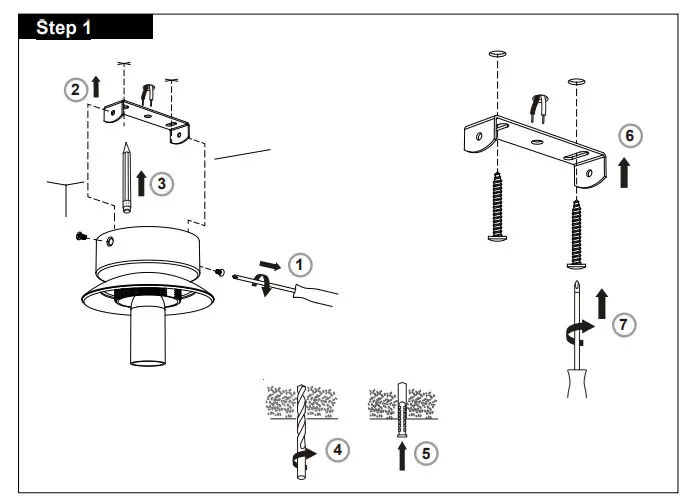 Step 1

2

3

1

6

7

4

5