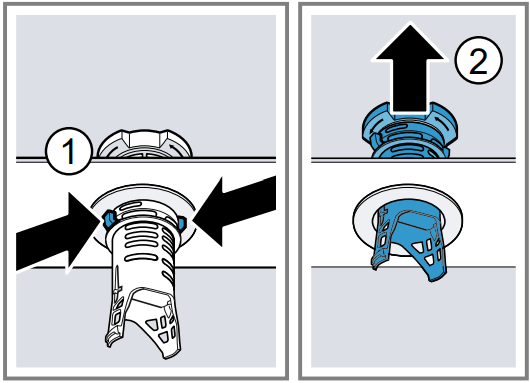 1

2