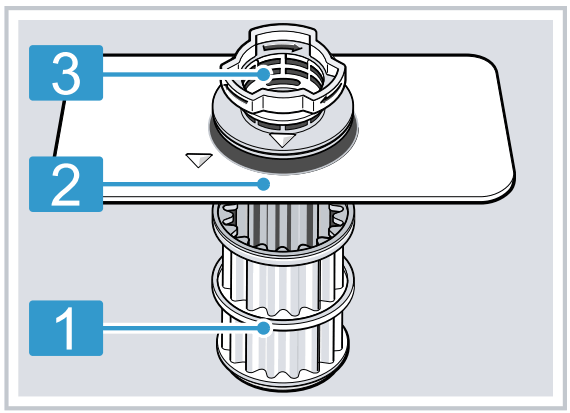 3
2
1