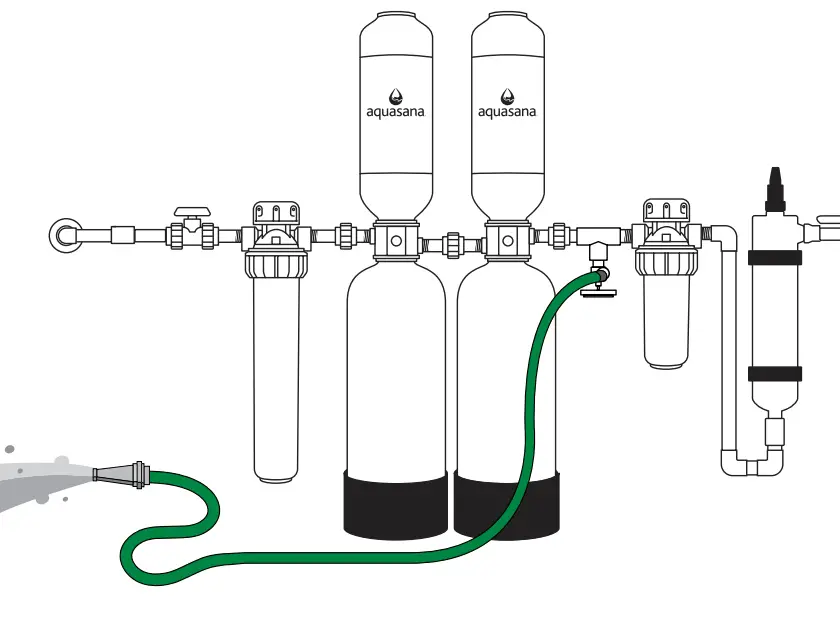 aquasana

aquasana