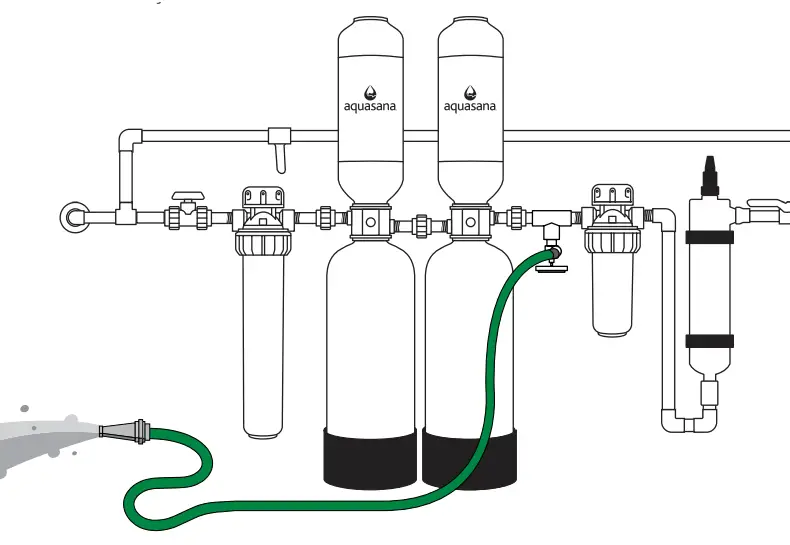 aquasana

aquasana