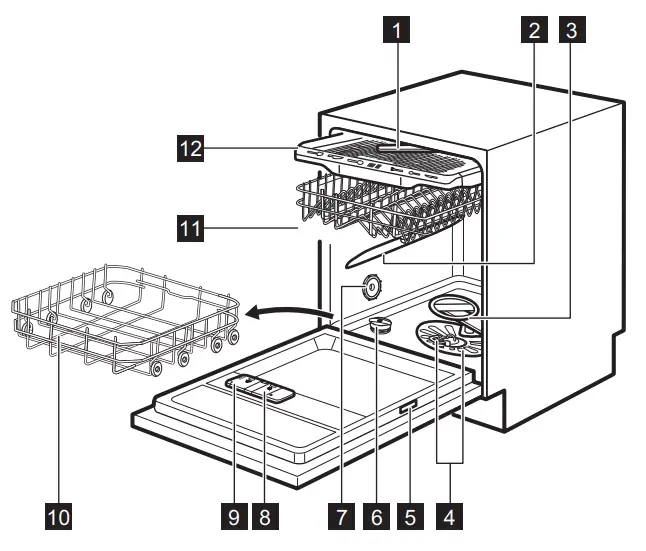 1
2
3
12
11
10
9
8
7
6
5
4