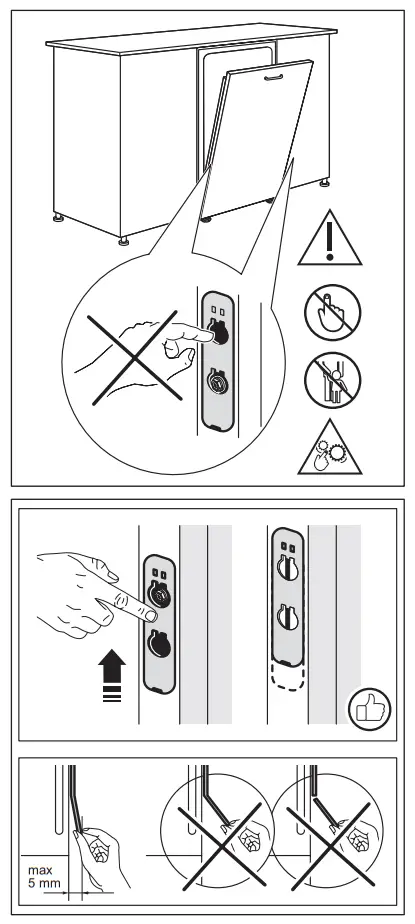 max
5 mm