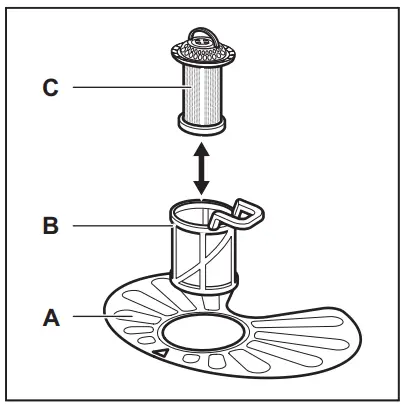 C
B
A