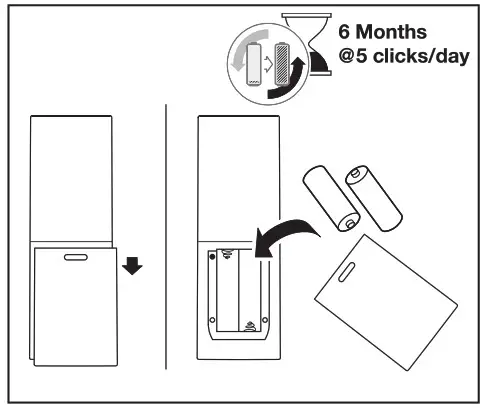 6 Months
@5 clicks/day