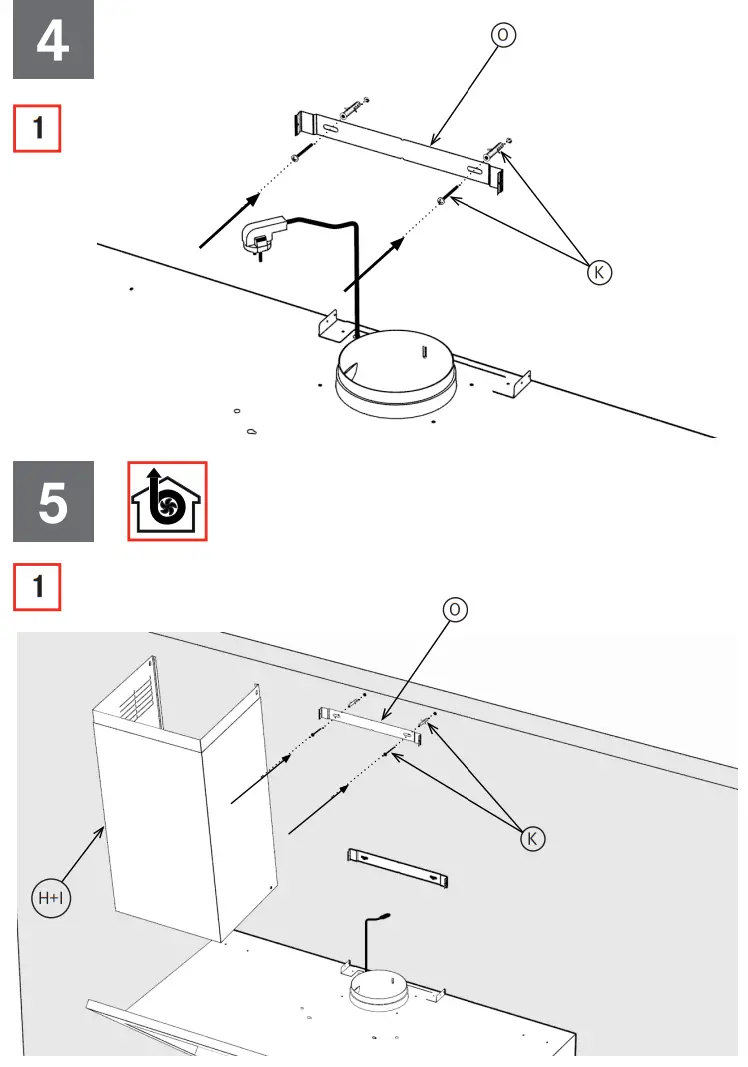 4

1

O

K

5

1

O

K

H+I