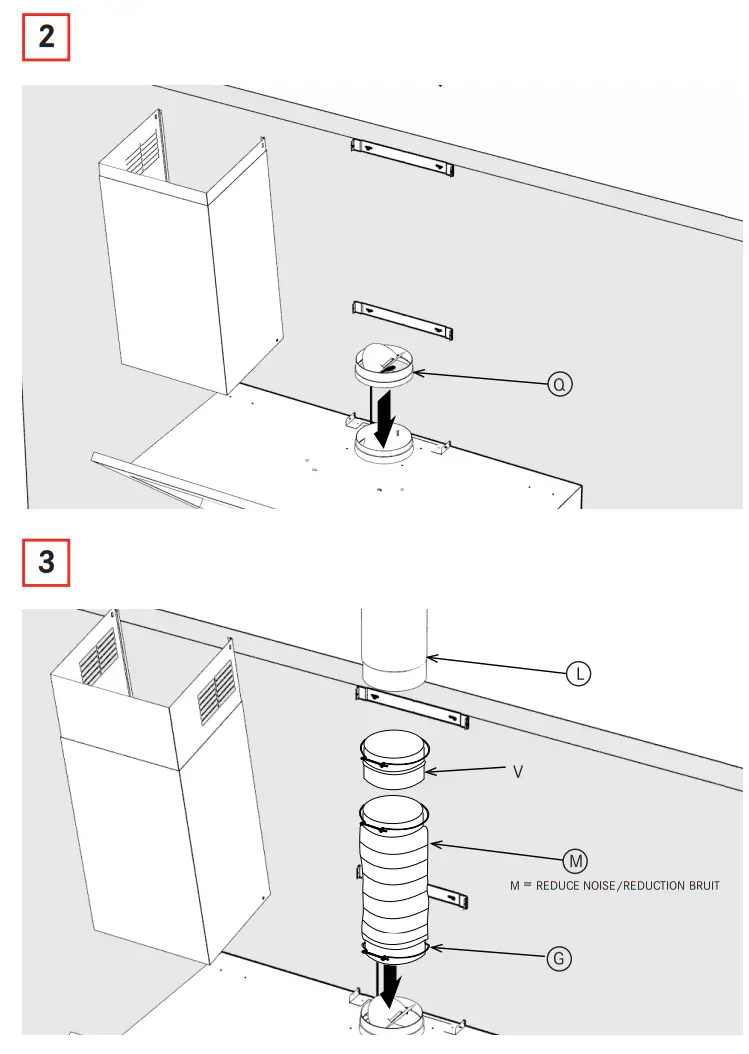 2

Q

3

L

V

M

M = REDUCE NOISE/REDUCTION BRUIT

G