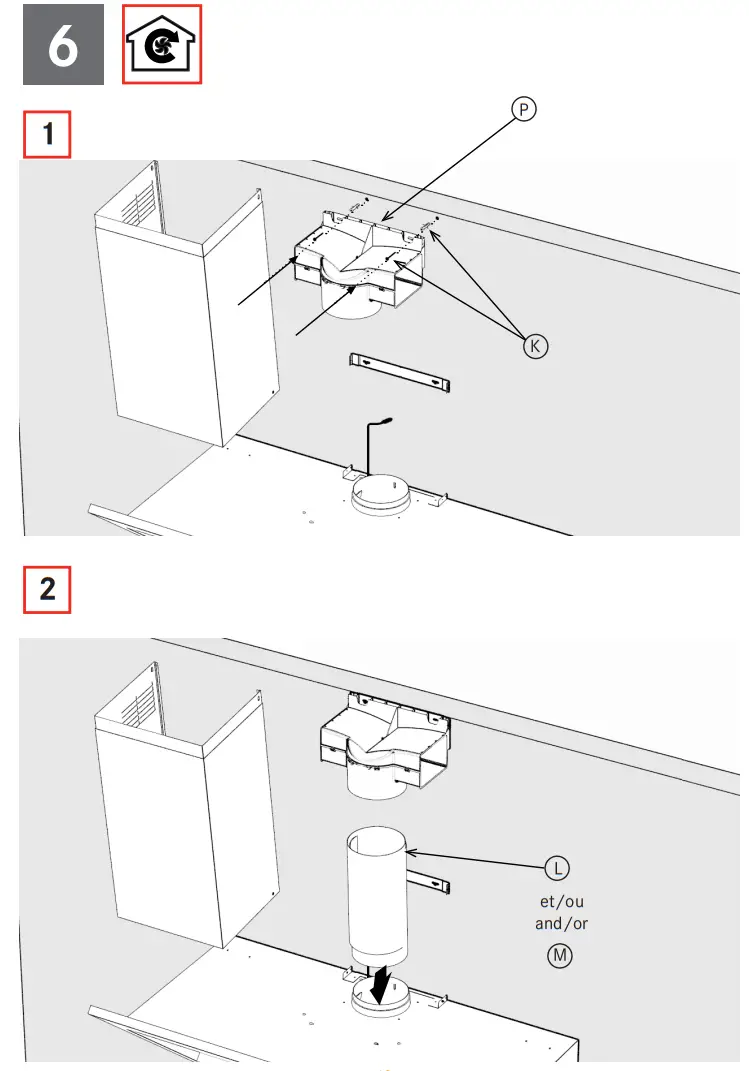 6

1

P

K

2

L

et/ou
and/or

M