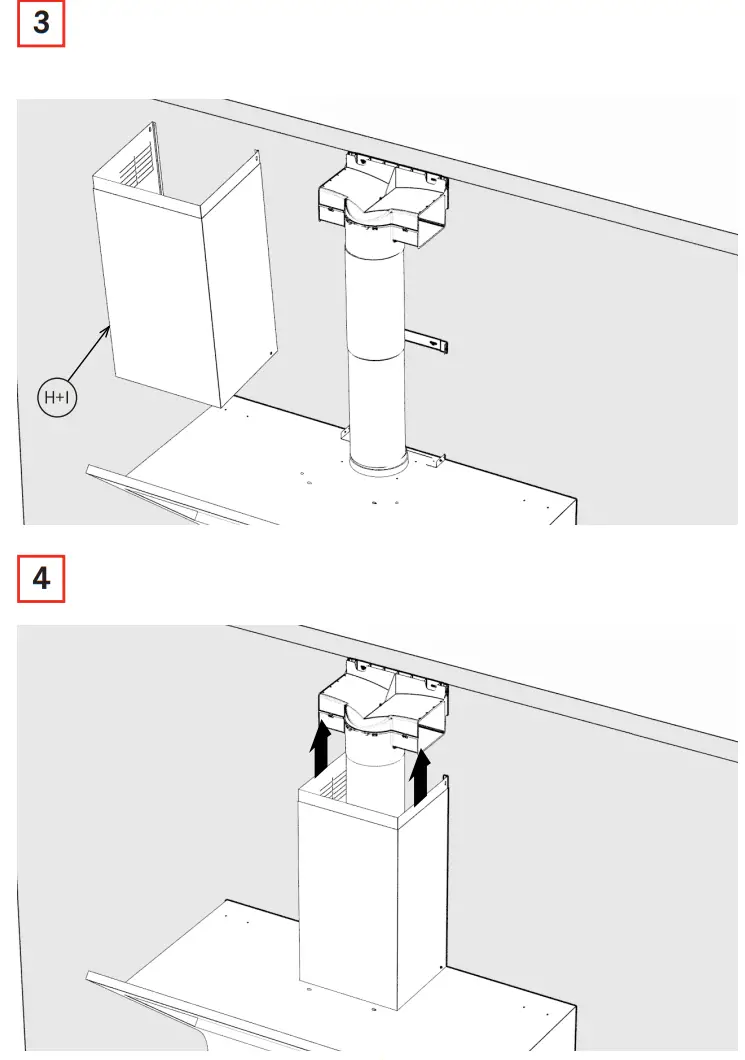 3

H+I

4