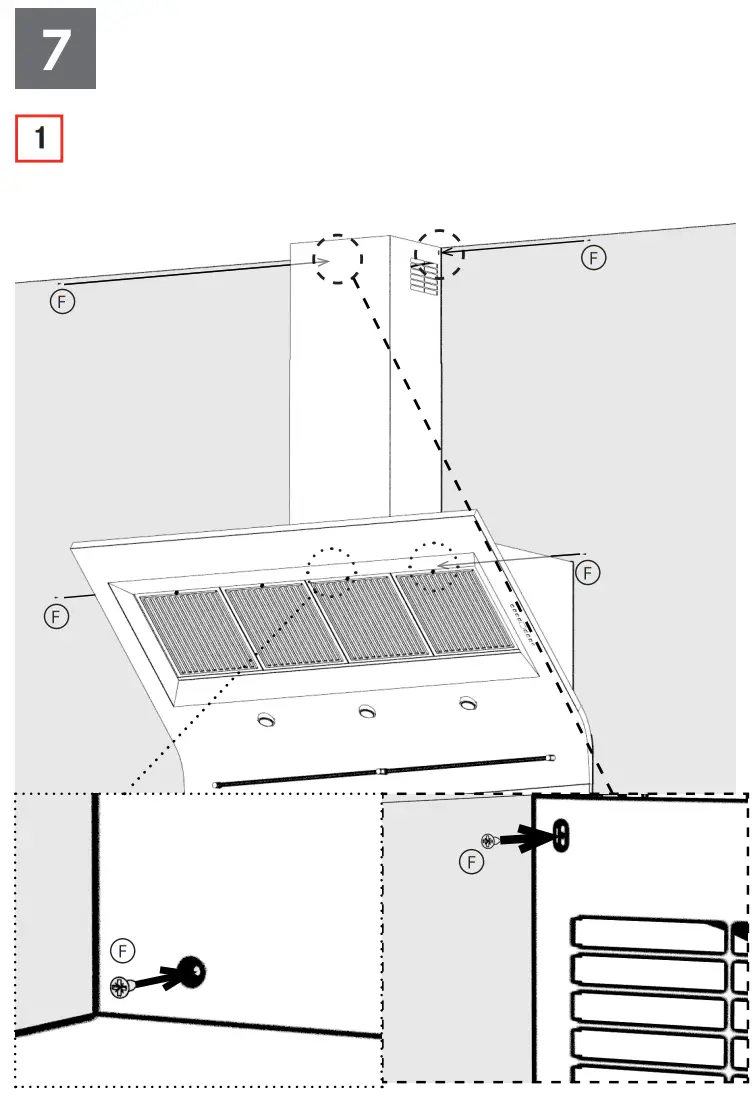 7

1

F

F

F

F

F

F