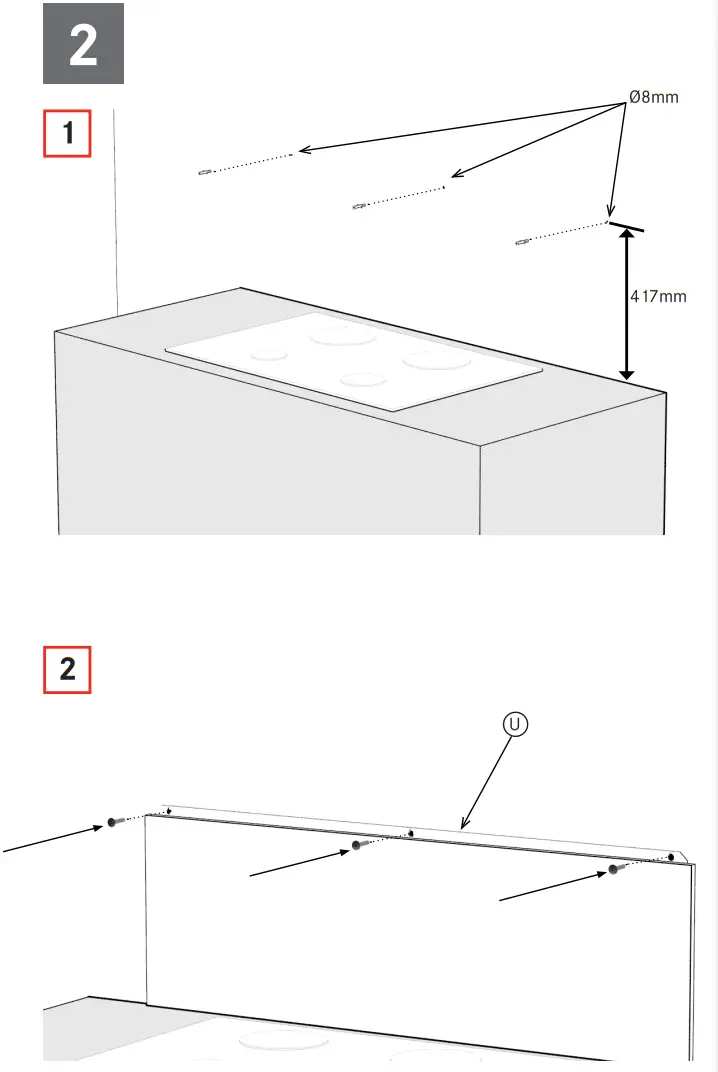 2

1

Ø8mm

417mm

2

U