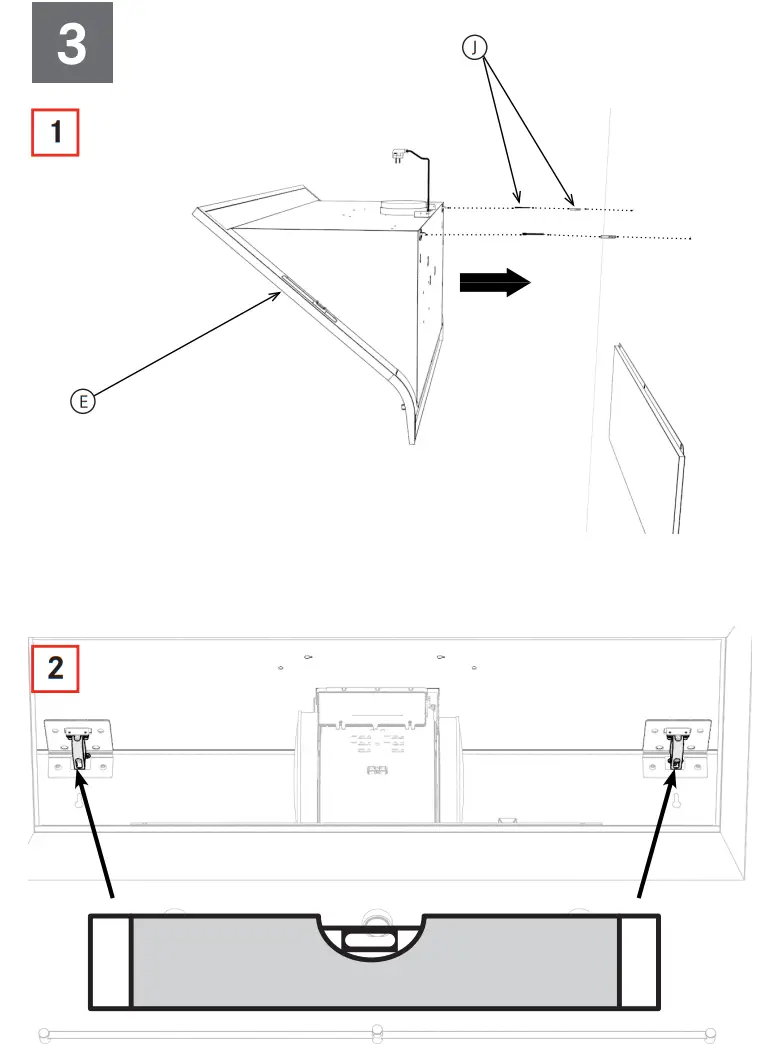 3

1

J

E

2