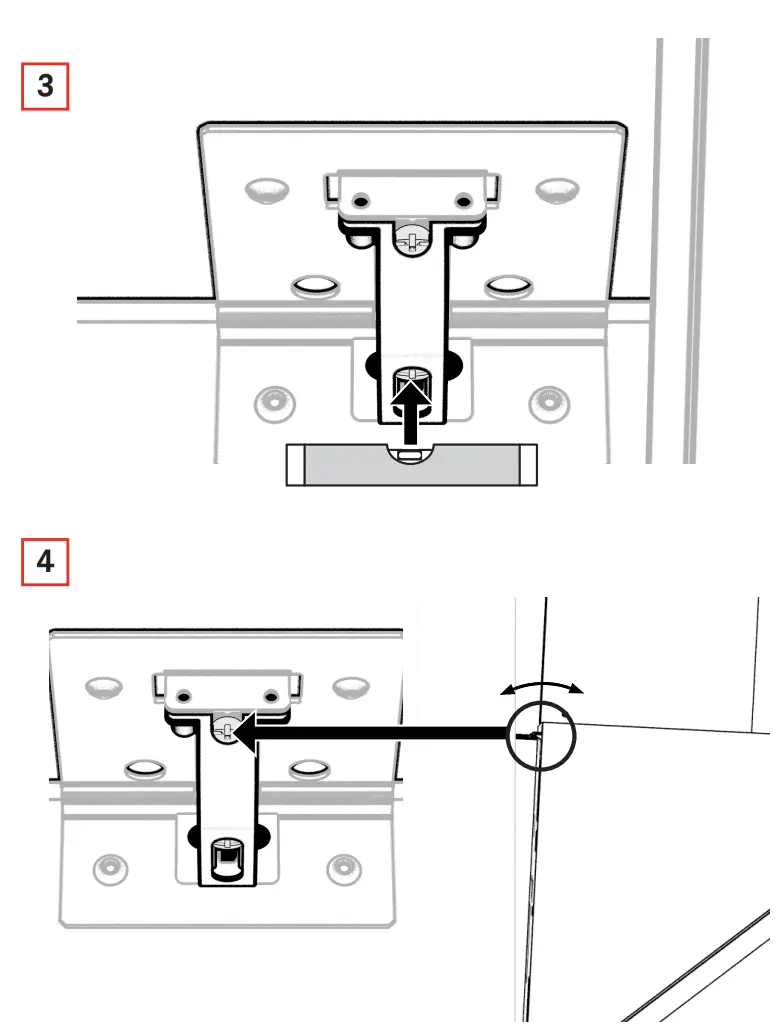 3

4