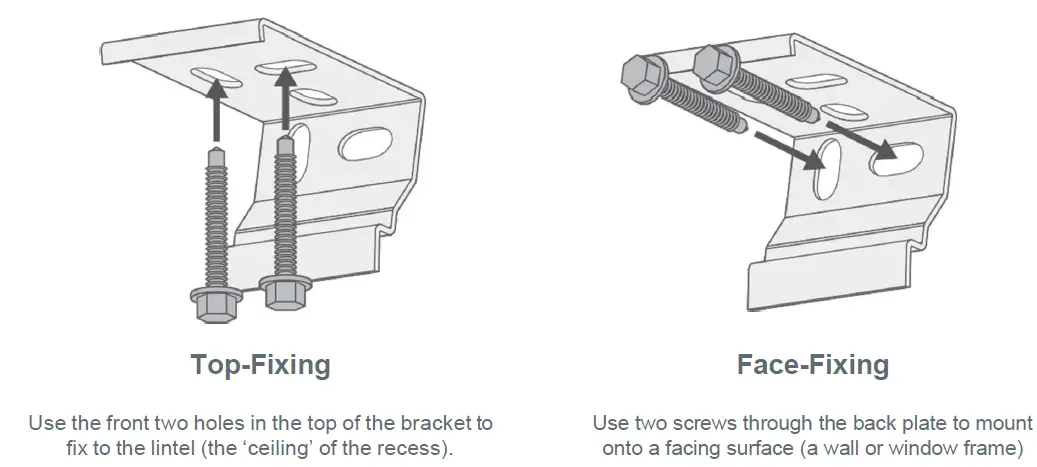 Top-Fixing

Use the front two holes in the top of the bracket to fix to the lintel (the ‘ceiling’ of the recess).

Face-Fixing

Use two screws through the back plate to mount onto a facing surface (a wall or window frame)