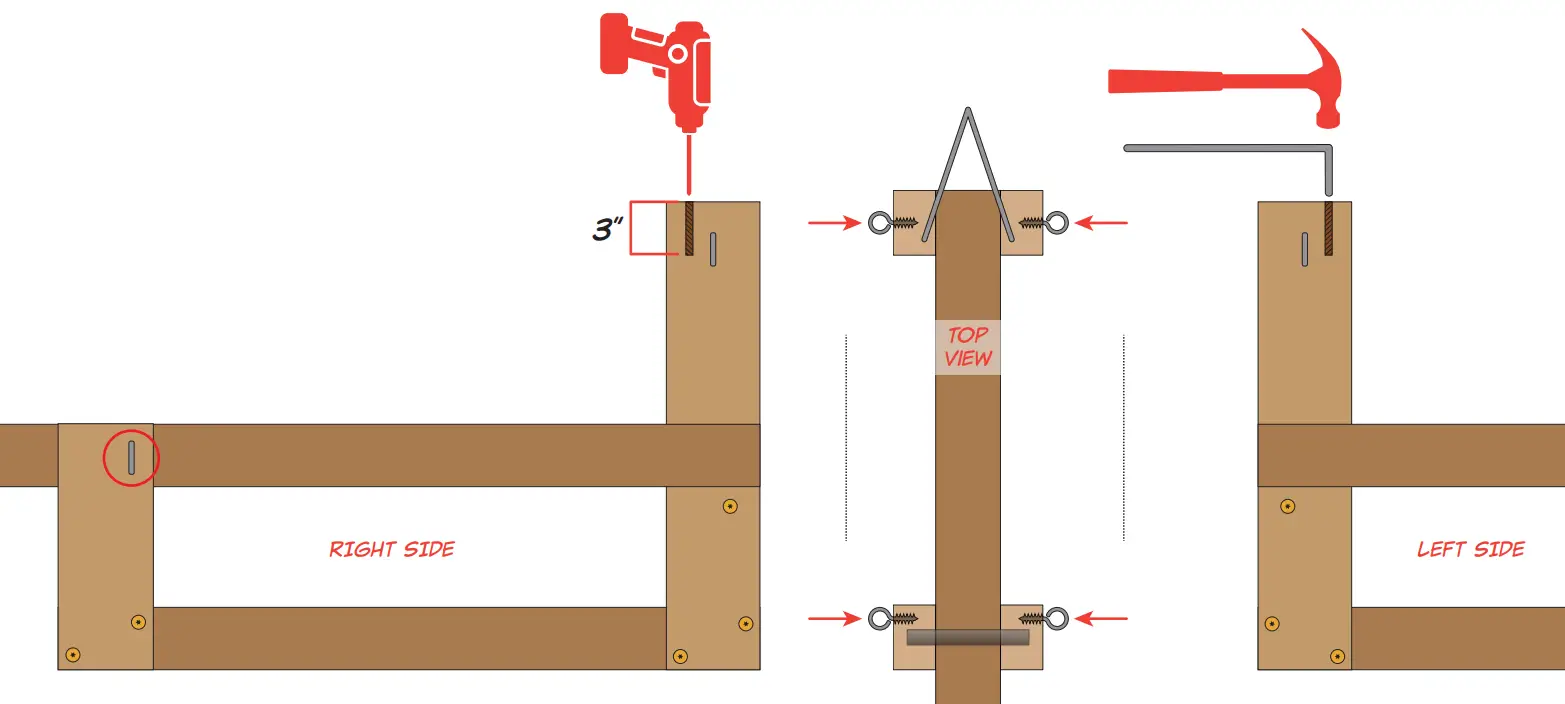 3"

TOP VIEW

RIGHT SIDE

LEFT SIDE