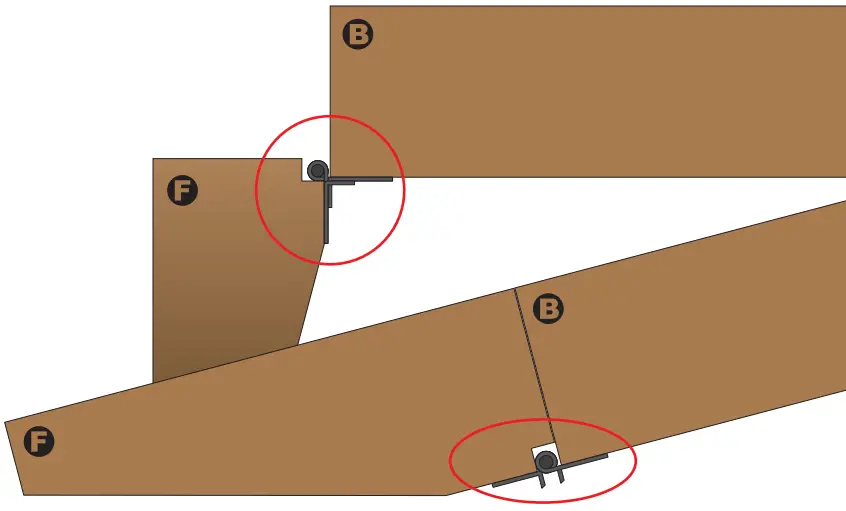 B
F
B
F