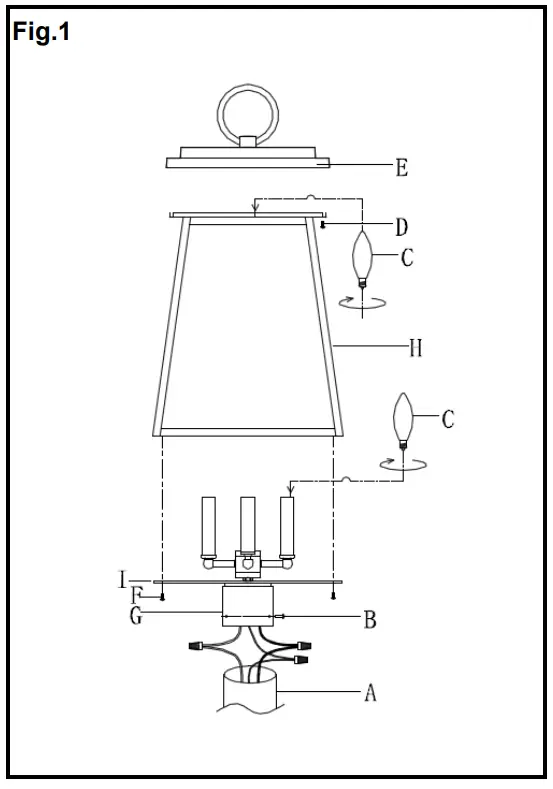 Fig.1

E

D

C

H

C

I

F

G

B

A