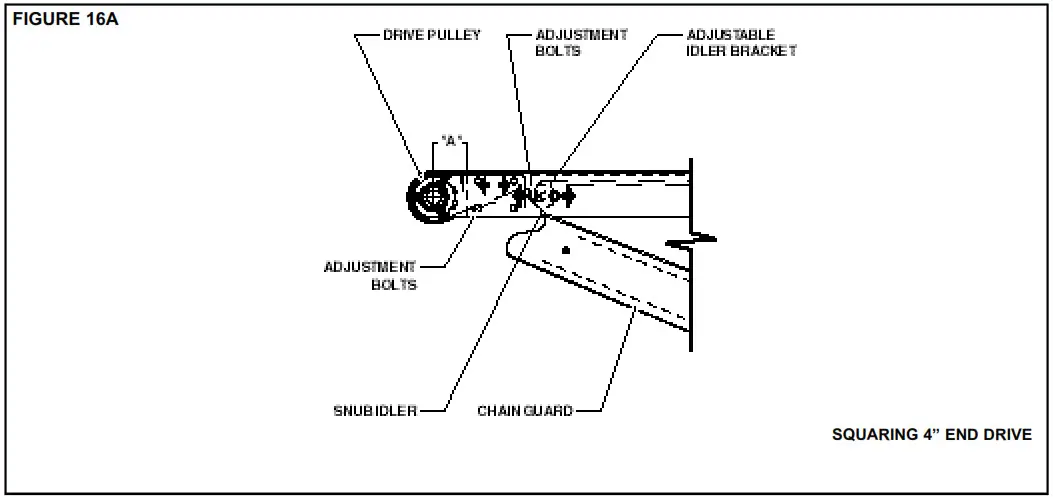 FIGURE 16A

DRIVE PULLEY

ADJUSTMENT BOLTS

ADJUSTABLE IDLER BRACKET

"A"

ADJUSTMENT BOLTS

SNUB IDLER

CHAIN GUARD

SQUARING 4" END DRIVE