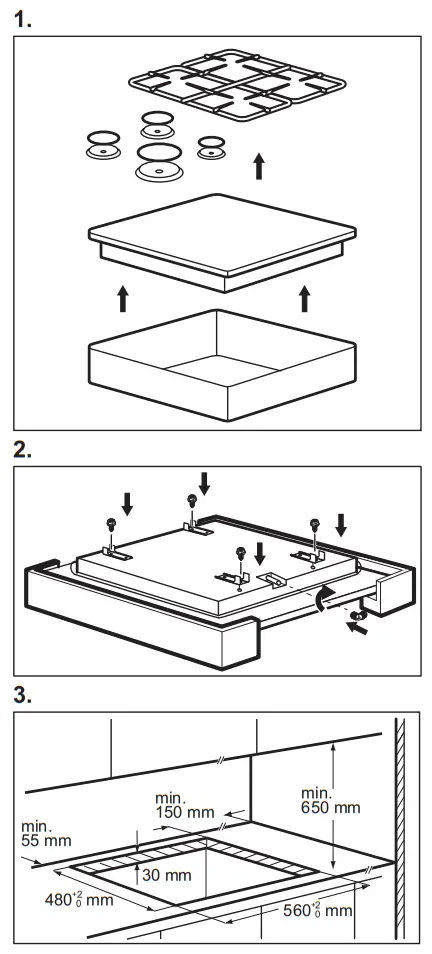 1.

2.

3.

min. 150 mm

min. 650 mm

min. 55 mm

30 mm

$480^{+2}_{0}$ mm

$560^{+2}_{0}$ mm