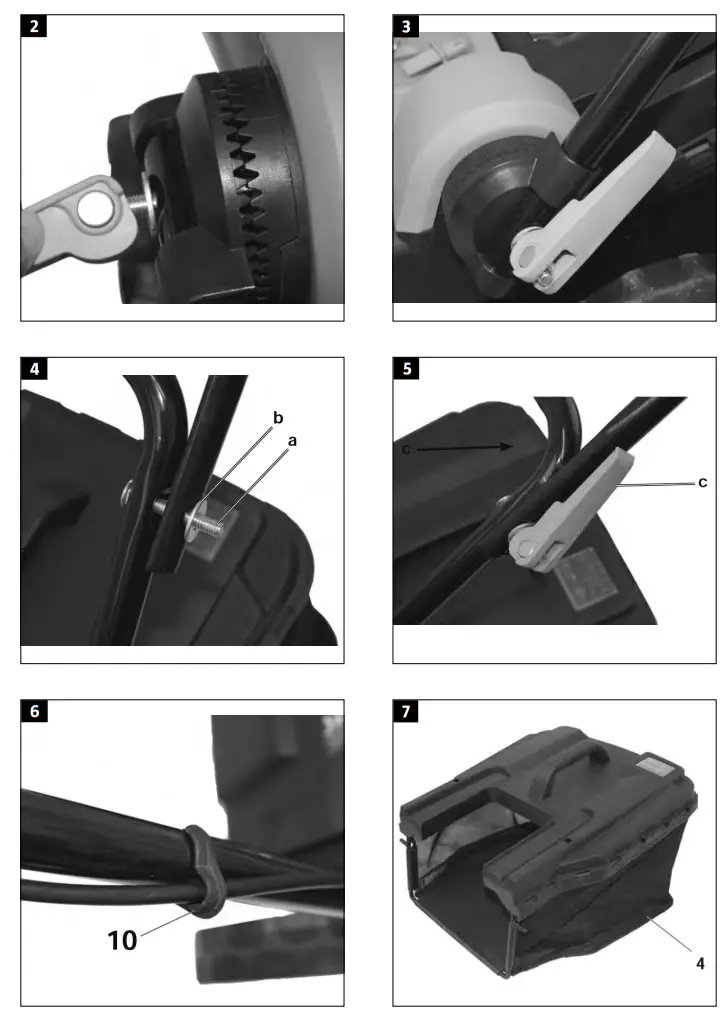 2

3

4
b
a

5
c
c

6
10

7
4