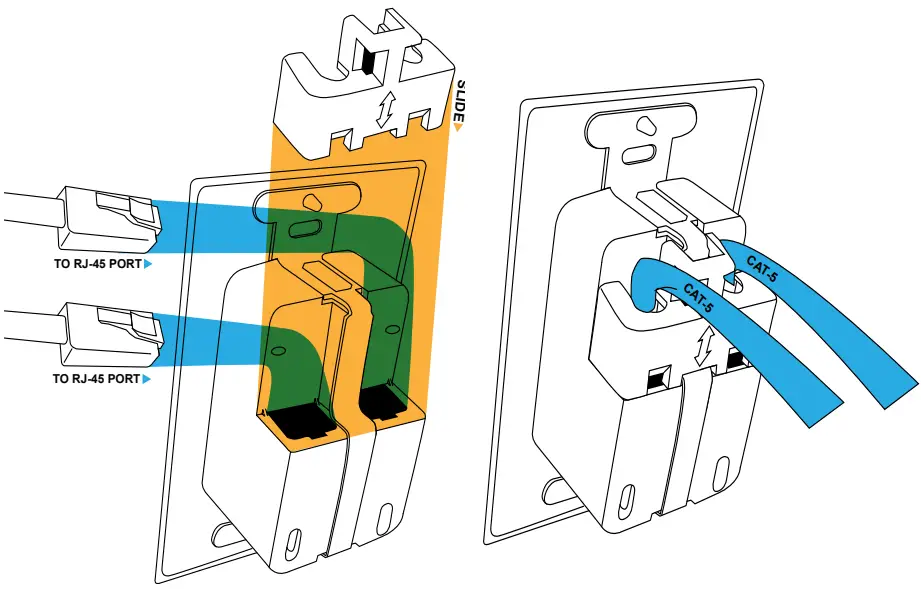 SLIDE

TO RJ-45 PORT

TO RJ-45 PORT

CAT-5

CAT-5