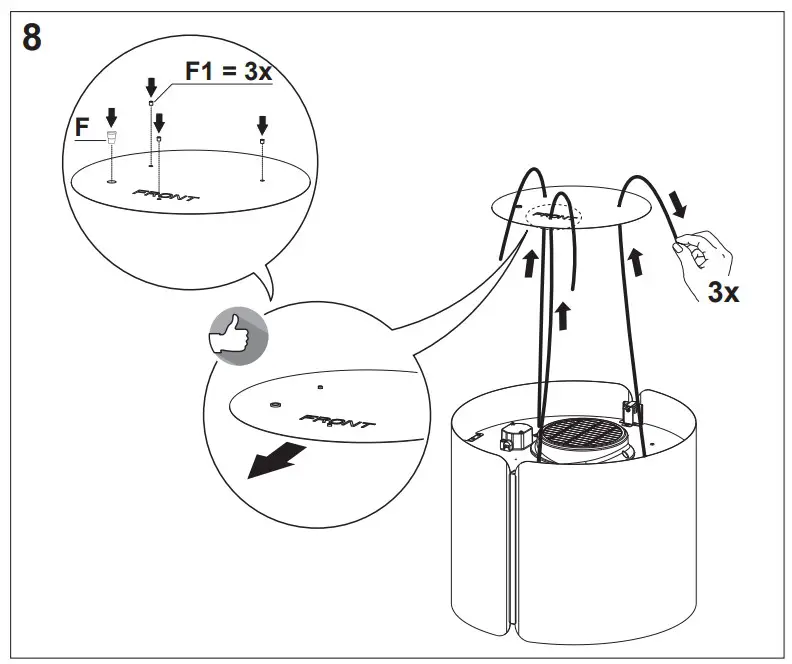 8

F1 = 3x

F

FRONT

FRONT

3x