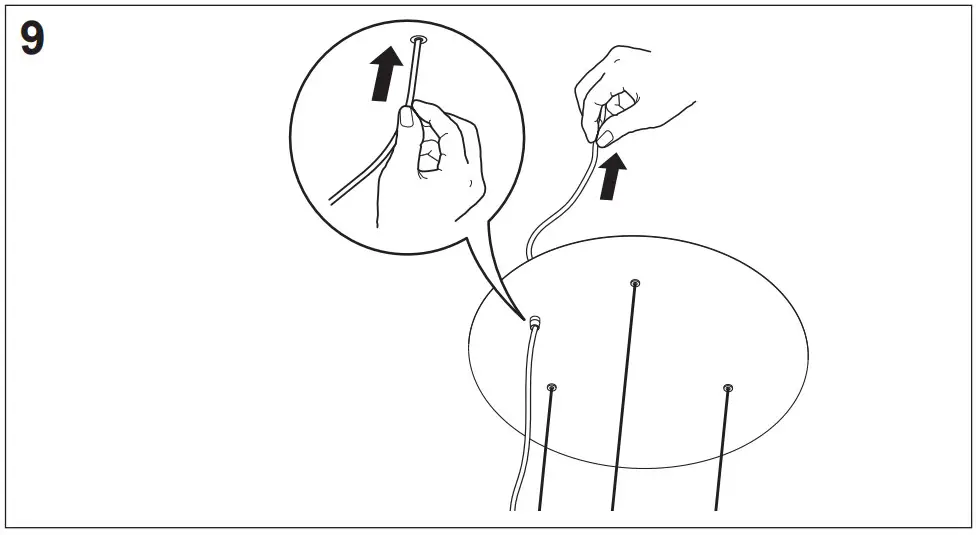 9