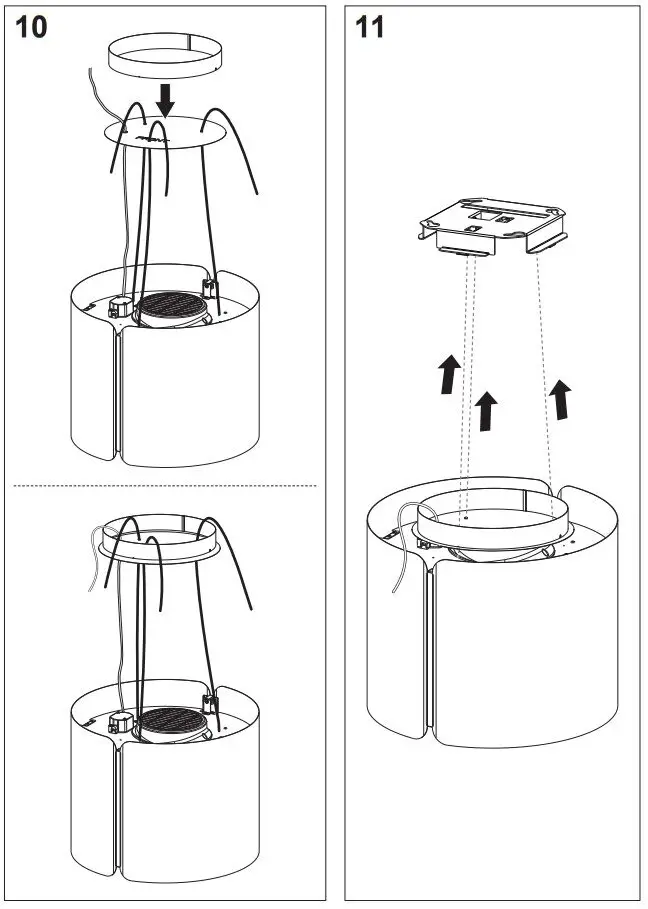 10

11