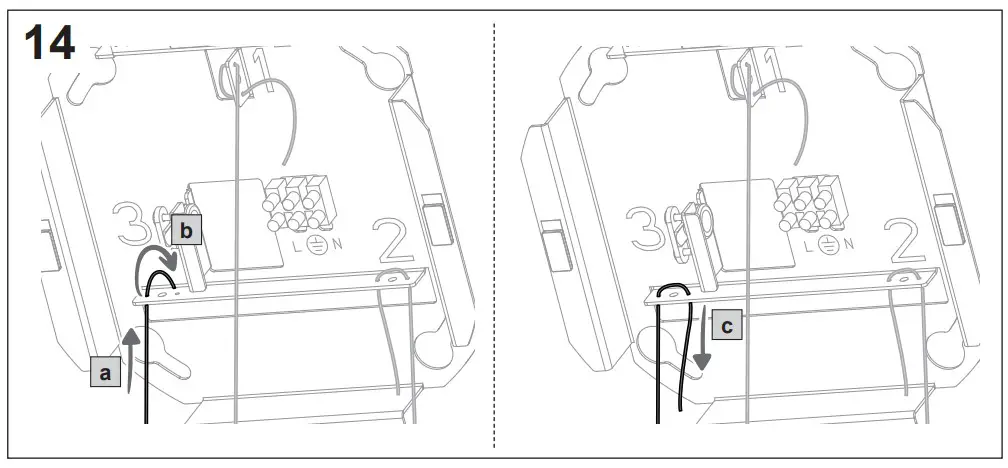 14

3

b

L N

2

a

3

L N

2

c