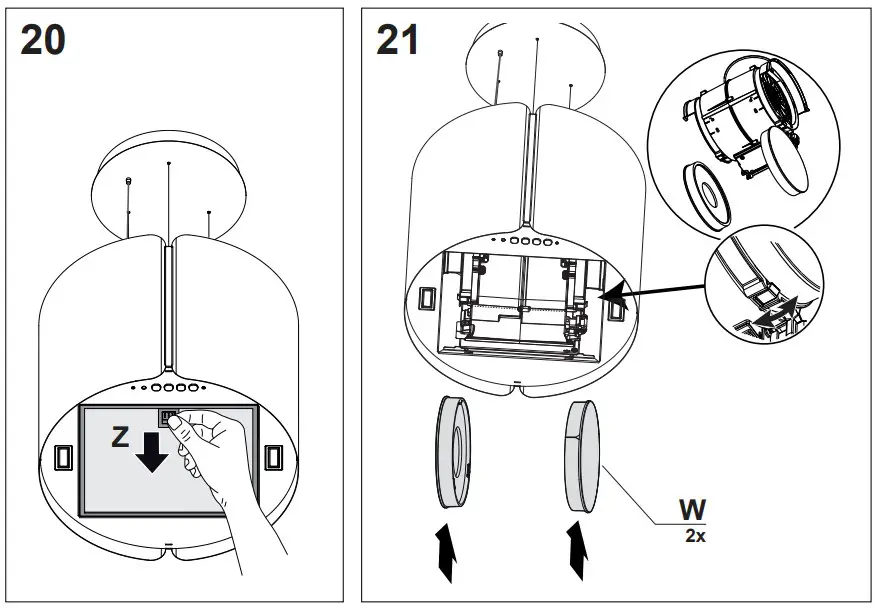 20

Z

21

W
2x