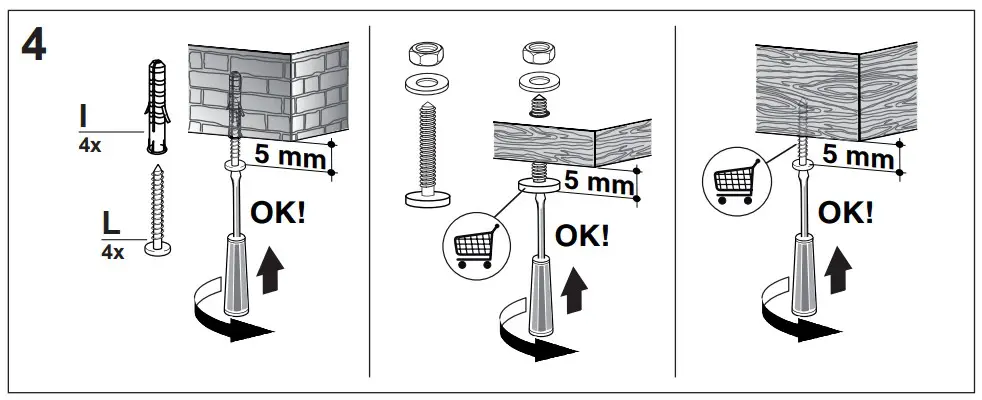 4

I
4x

L
4x

5 mm

OK!

5 mm

OK!

5 mm

OK!