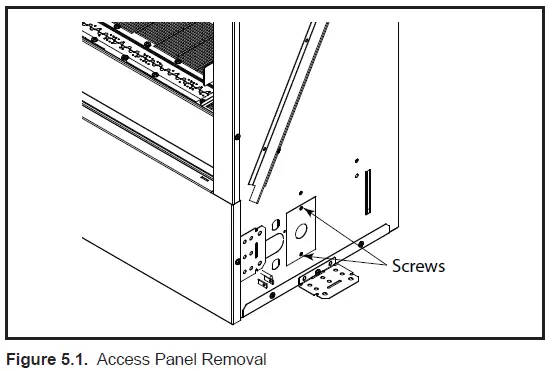 Screws

Figure 5.1. Access Panel Removal