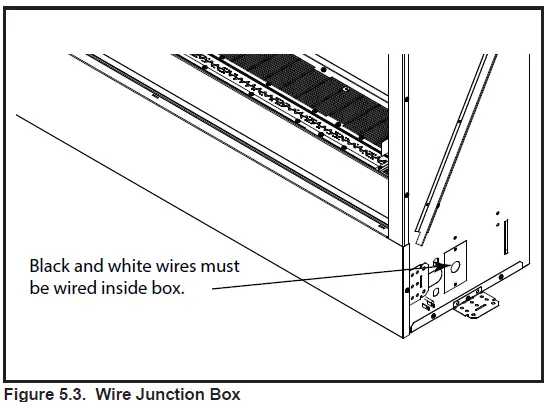 Black and white wires must be wired inside box.

Figure 5.3. Wire Junction Box