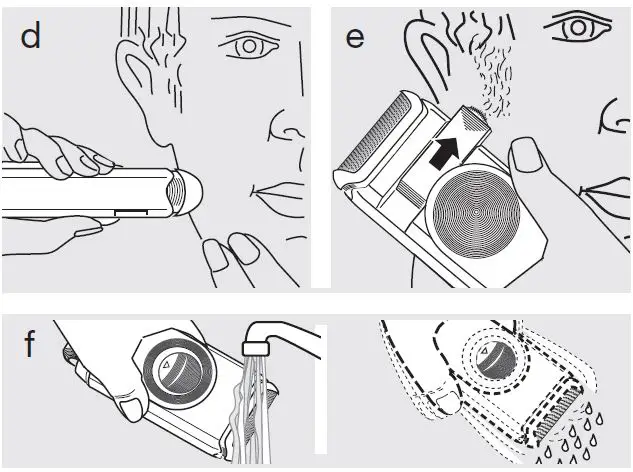 d

e

f