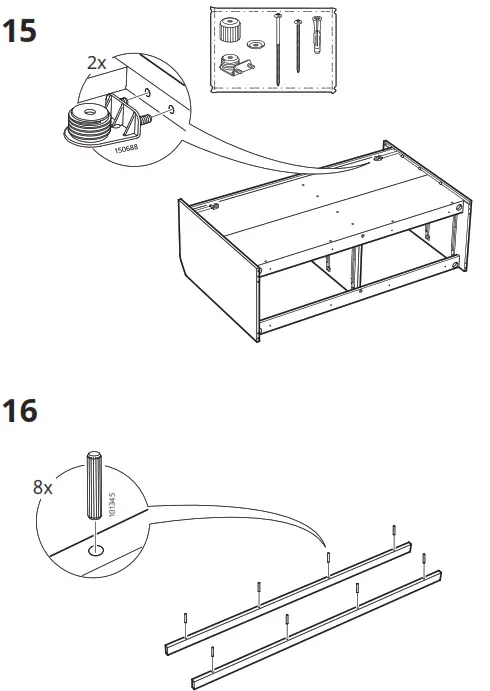 15

2x

150688

16

8x

101345