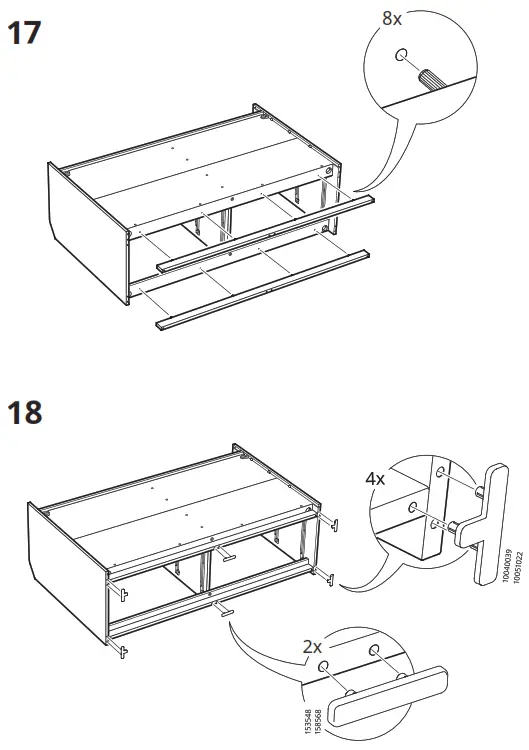 17

8x

18

4x

10040039
10051022

2x

153548
158568