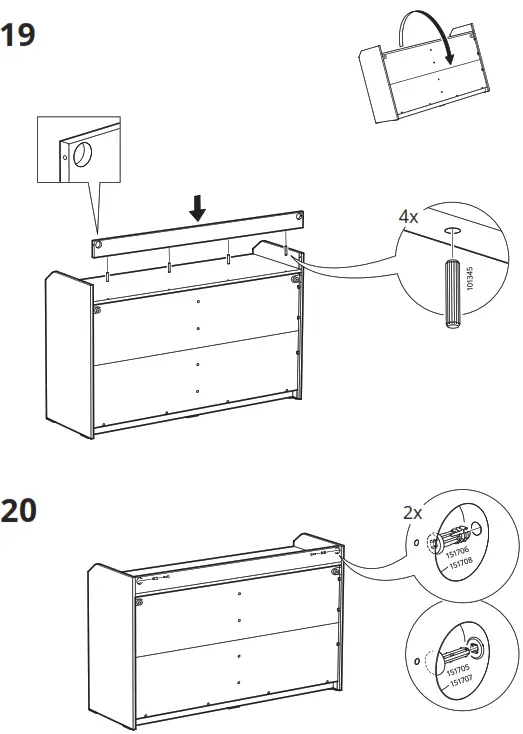 19

4x

101345

20

2x

151706
151708

151705
151707