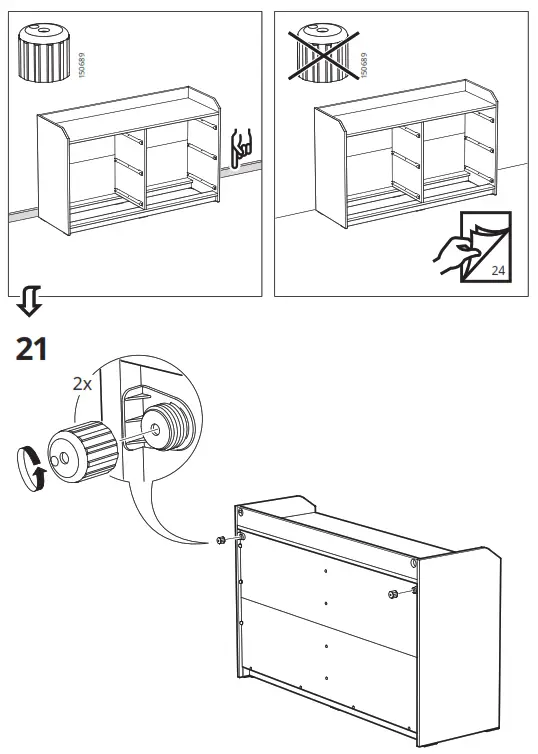 150689

150689

24

21

2x