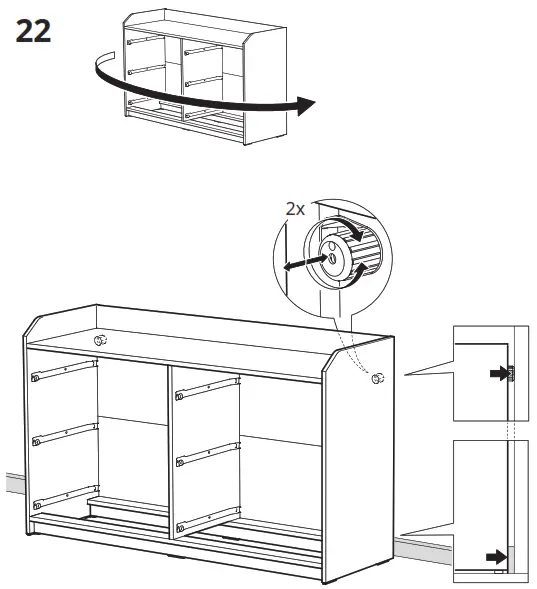 22

2x