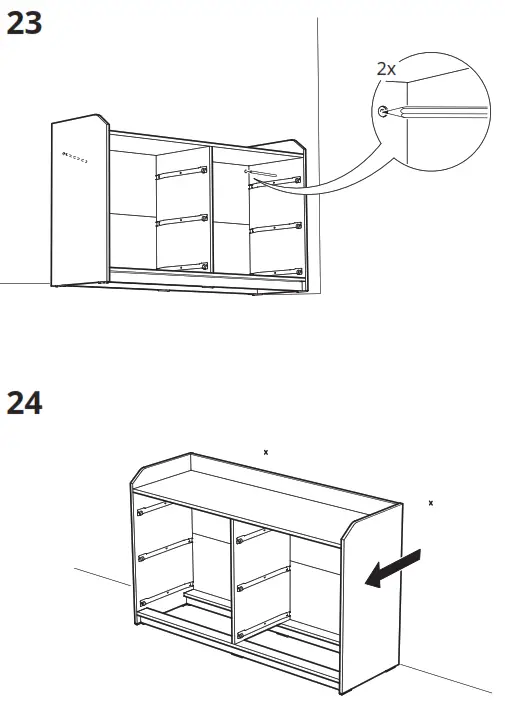 23

2x

24

x

x