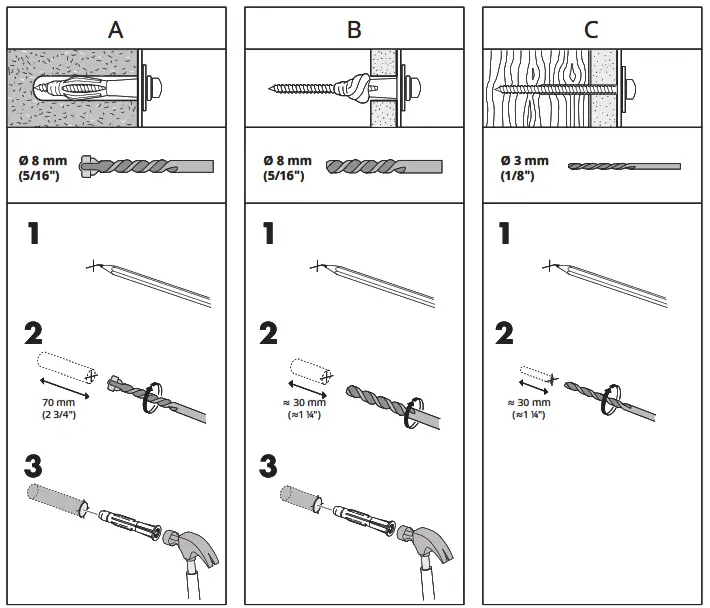 A

Ø 8 mm
(5/16")

1

2

70 mm
(2 3/4")

3

B

Ø 8 mm
(5/16")

1

2

≈ 30 mm
(≈1 ¼")

3

C

Ø 3 mm
(1/8")

1

2

≈ 30 mm
(≈1 ¼")