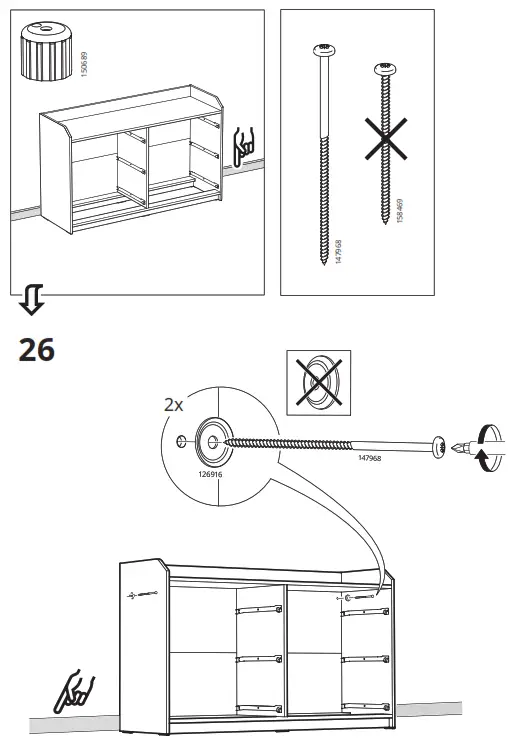 150689

147968

158469

26

2x

126916

147968