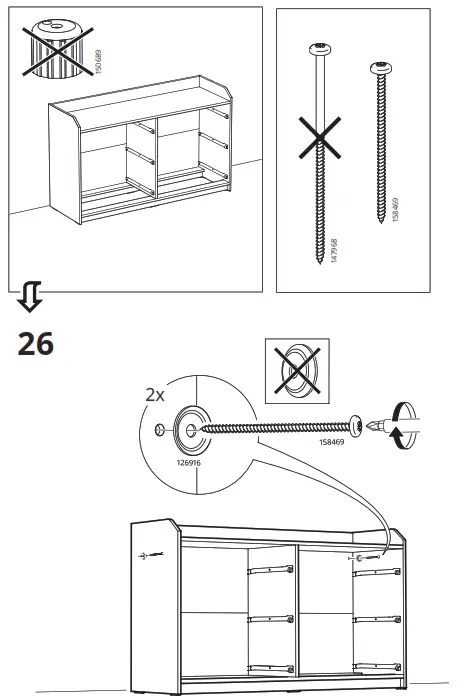 150689

147968

158469

26

2x

126916

158469