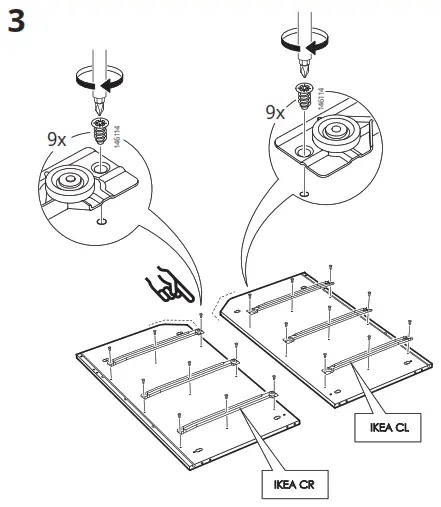 3

9x

146114

9x

146114

IKEA CL

IKEA CR