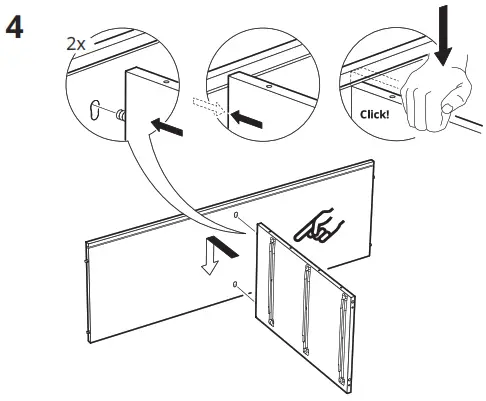 4

2x

Click!