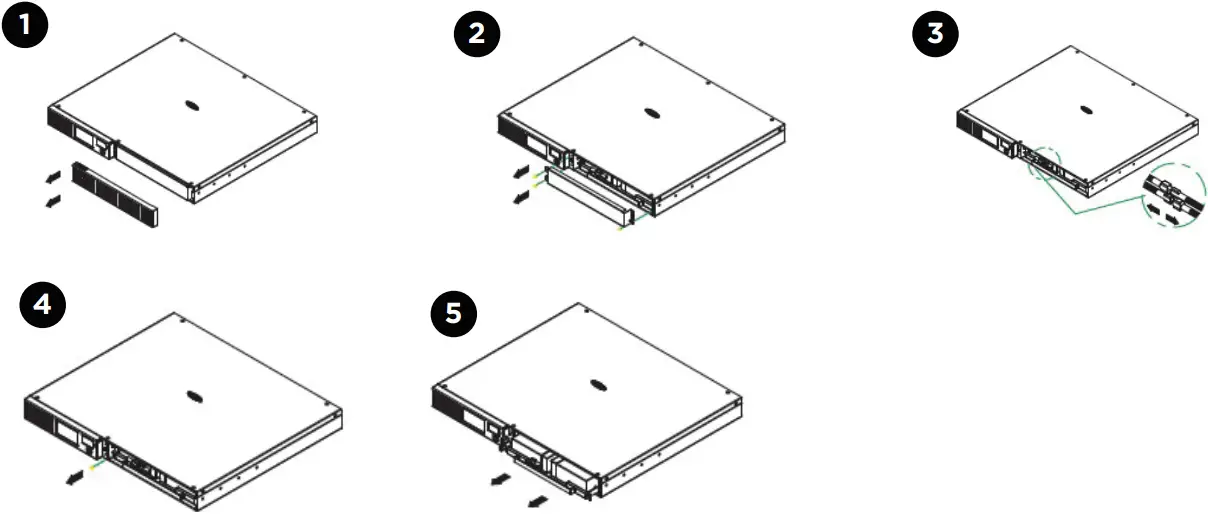 1

2

3

4

5