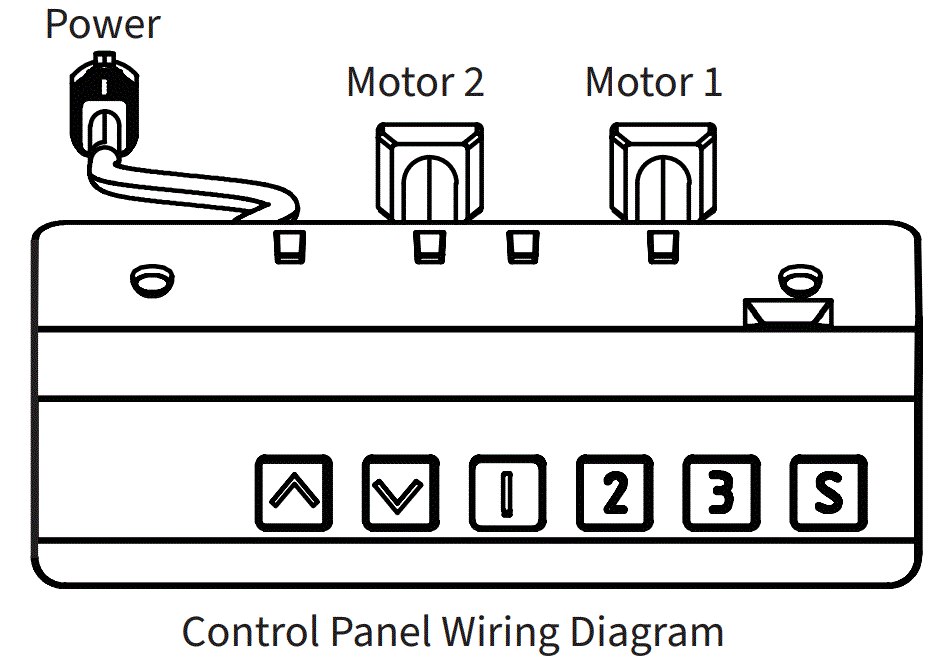 Power

Motor 2

Motor 1

1 2 3 S

Control Panel Wiring Diagram