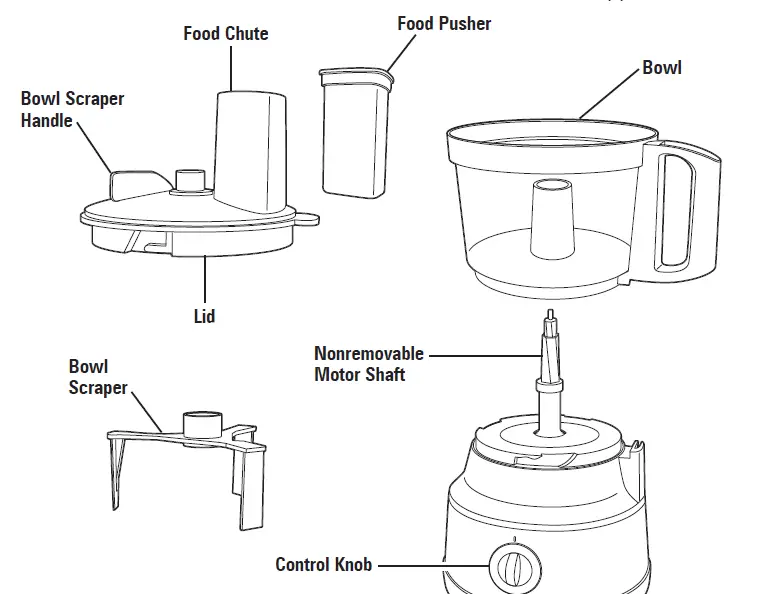 Food Chute
Food Pusher
Bowl
Bowl Scraper Handle
Lid
Bowl Scraper
Nonremovable Motor Shaft
Control Knob