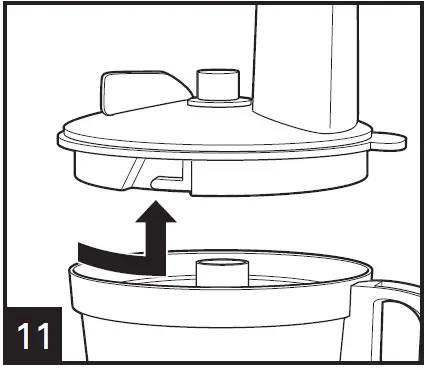 11