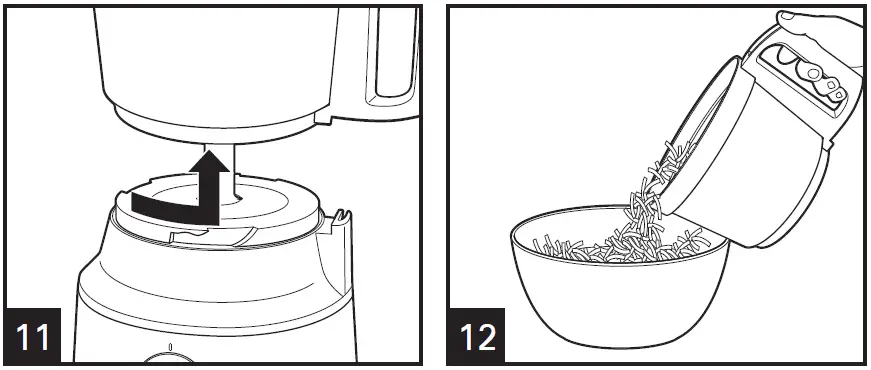 11

12